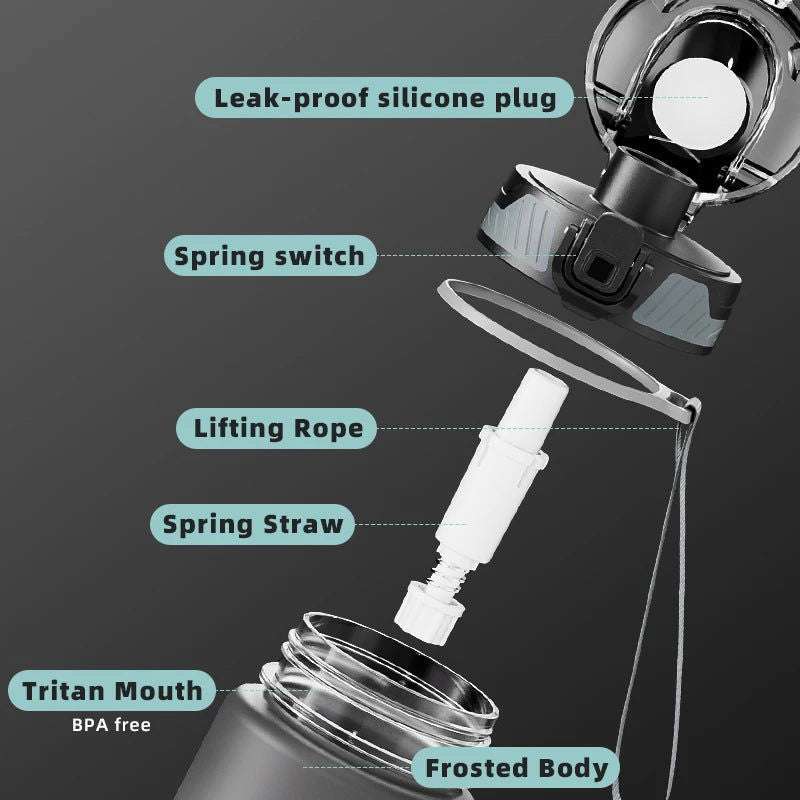 Leak-proof silicone plug

Spring switch

Lifting Rope

Spring Straw

Tritan Mouth
BPA free

Frosted Body